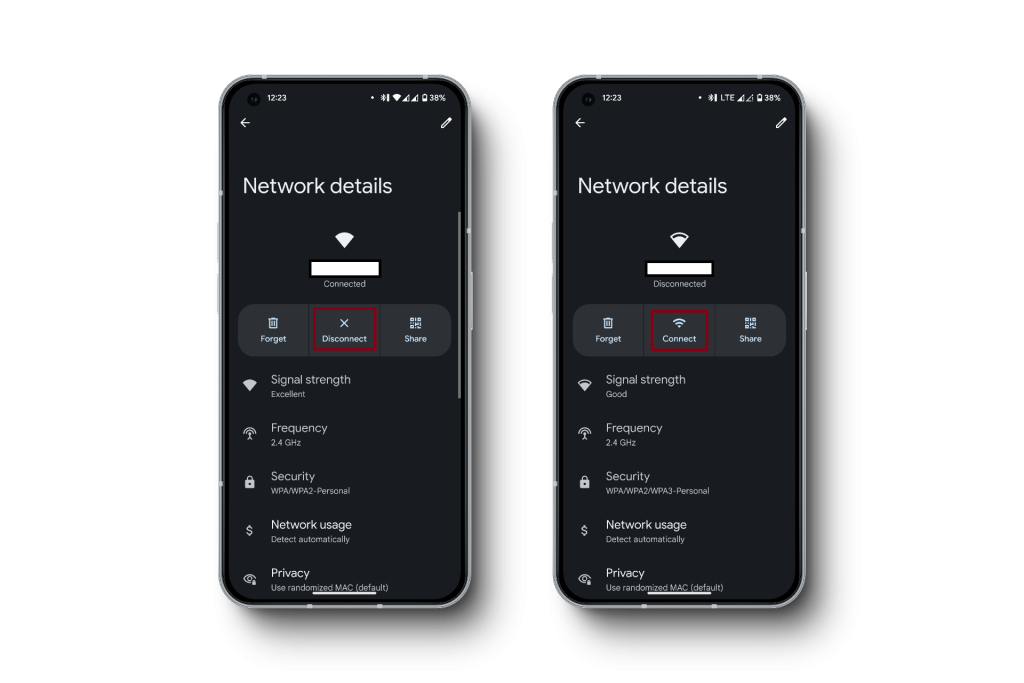 12:23
38%

Network details

Connected

Forget
Disconnect
Share

Signal strength
Excellent

Frequency
2.4 GHz

Security
WPA/WPA2-Personal

Network usage
Detect automatically

Privacy
Use randomized MAC (default)

12:23
LTE
38%

Network details

Disconnected

Forget
Connect
Share

Signal strength
Good

Frequency
2.4 GHz

Security
WPA/WPA2/WPA3-Personal

Network usage
Detect automatically

Privacy
Use randomized MAC (default)