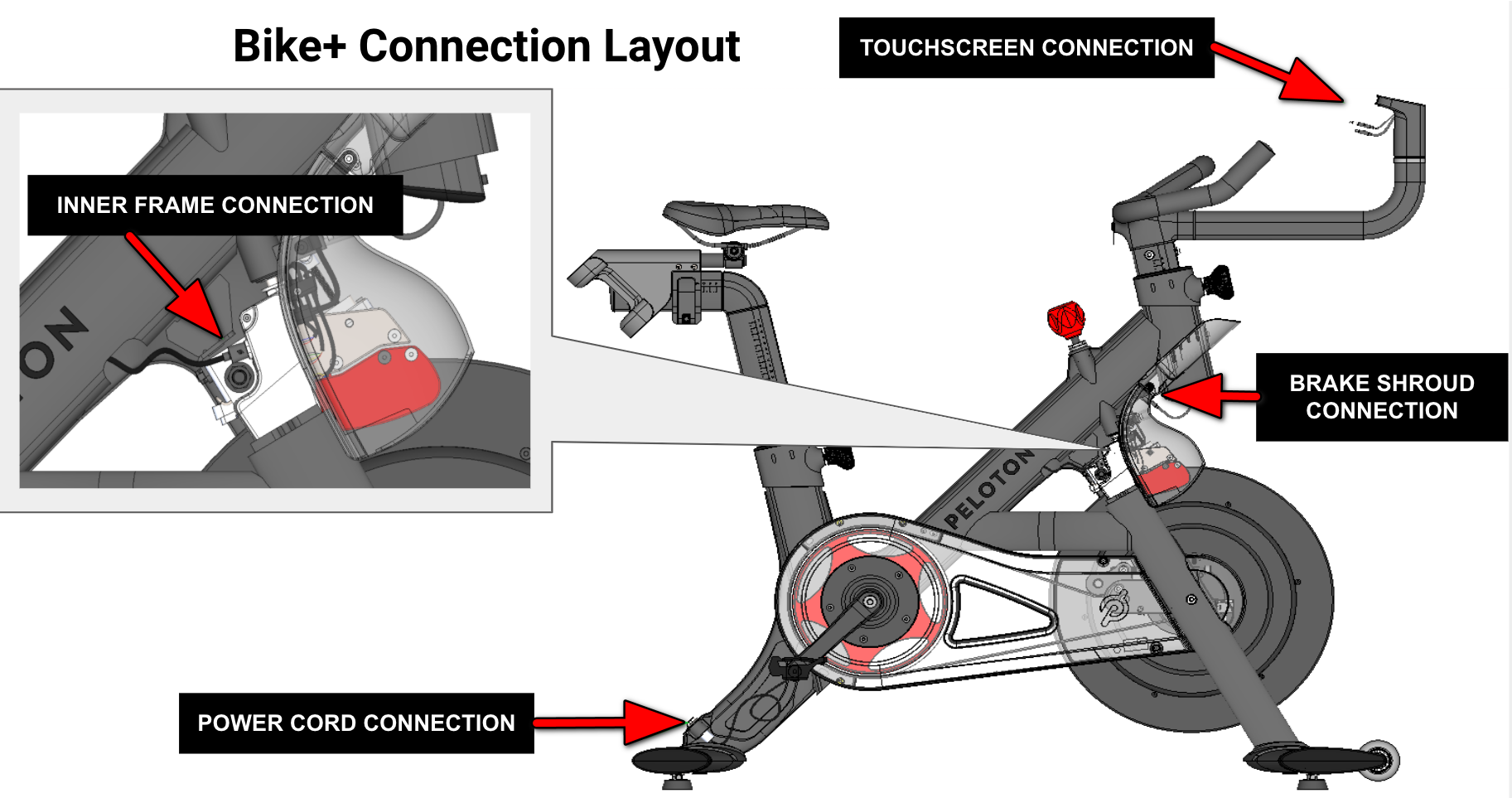 Bike+ Connection Layout

TOUCHSCREEN CONNECTION

INNER FRAME CONNECTION

ON

BRAKE SHROUD CONNECTION

PELOTON

POWER CORD CONNECTION