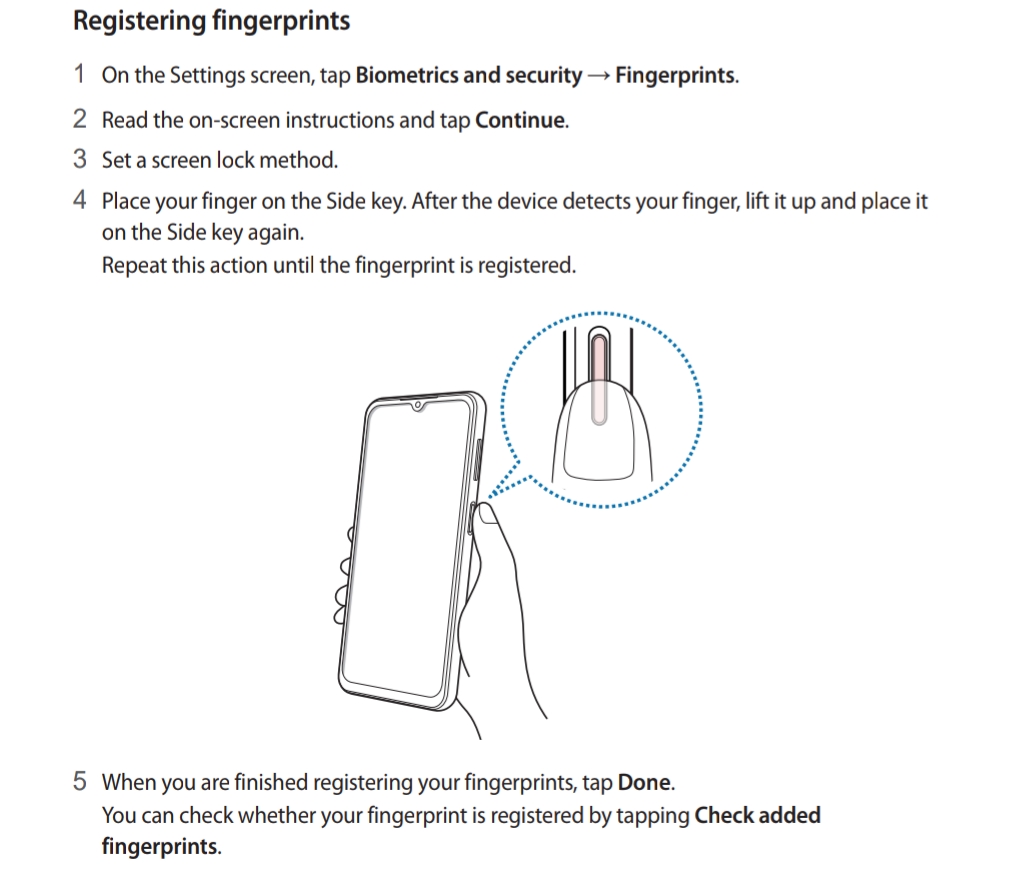 Registering fingerprints

1 On the Settings screen, tap Biometrics and security → Fingerprints.

2 Read the on-screen instructions and tap Continue.

3 Set a screen lock method.

4 Place your finger on the Side key. After the device detects your finger, lift it up and place it on the Side key again.
Repeat this action until the fingerprint is registered.

5 When you are finished registering your fingerprints, tap Done.
You can check whether your fingerprint is registered by tapping Check added fingerprints.