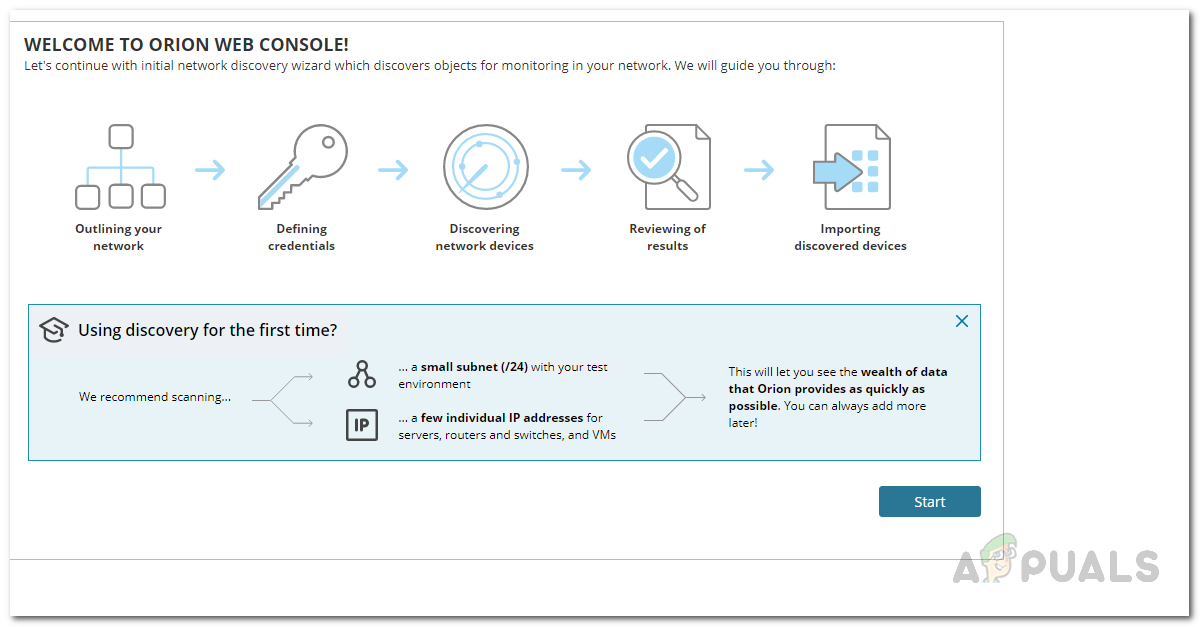 WELCOME TO ORION WEB CONSOLE!
Let's continue with initial network discovery wizard which discovers objects for monitoring in your network. We will guide you through:

Outlining your network

Defining credentials

Discovering network devices

Reviewing of results

Importing discovered devices

Using discovery for the first time?

We recommend scanning...

... a small subnet (/24) with your test environment

IP

... a few individual IP addresses for servers, routers and switches, and VMs

This will let you see the wealth of data that Orion provides as quickly as possible. You can always add more later!

Start

APPUALS