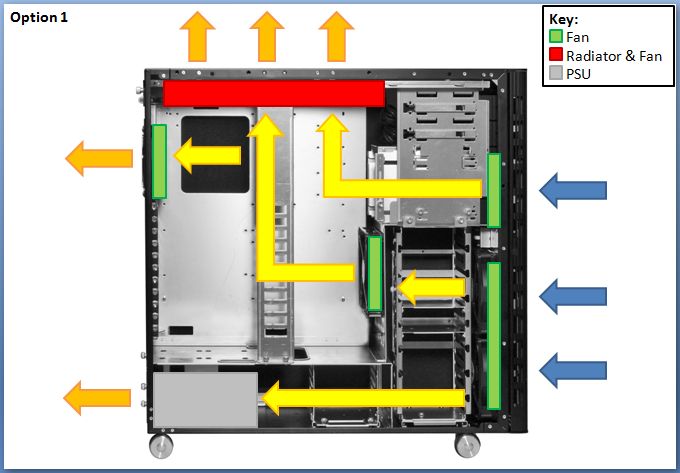 Option 1

Key:
Fan
Radiator & Fan
PSU